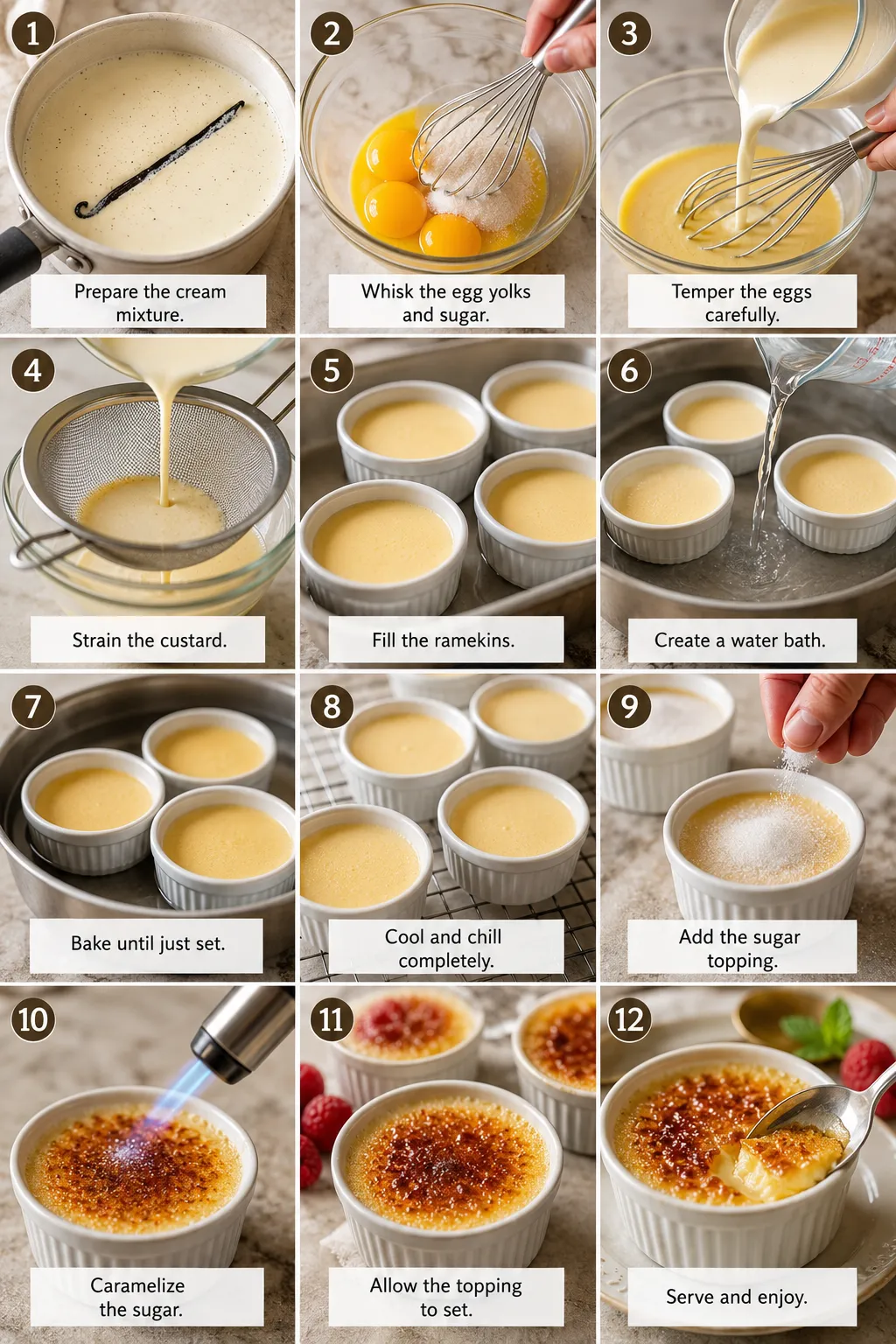 1
Prepare the cream mixture.

2
Whisk the egg yolks and sugar.

3
Temper the eggs carefully.

4
Strain the custard.

5
Fill the ramekins.

6
Create a water bath.

7
Bake until just set.

8
Cool and chill completely.

9
Add the sugar topping.

10
Caramelize the sugar.

11
Allow the topping to set.

12
Serve and enjoy.