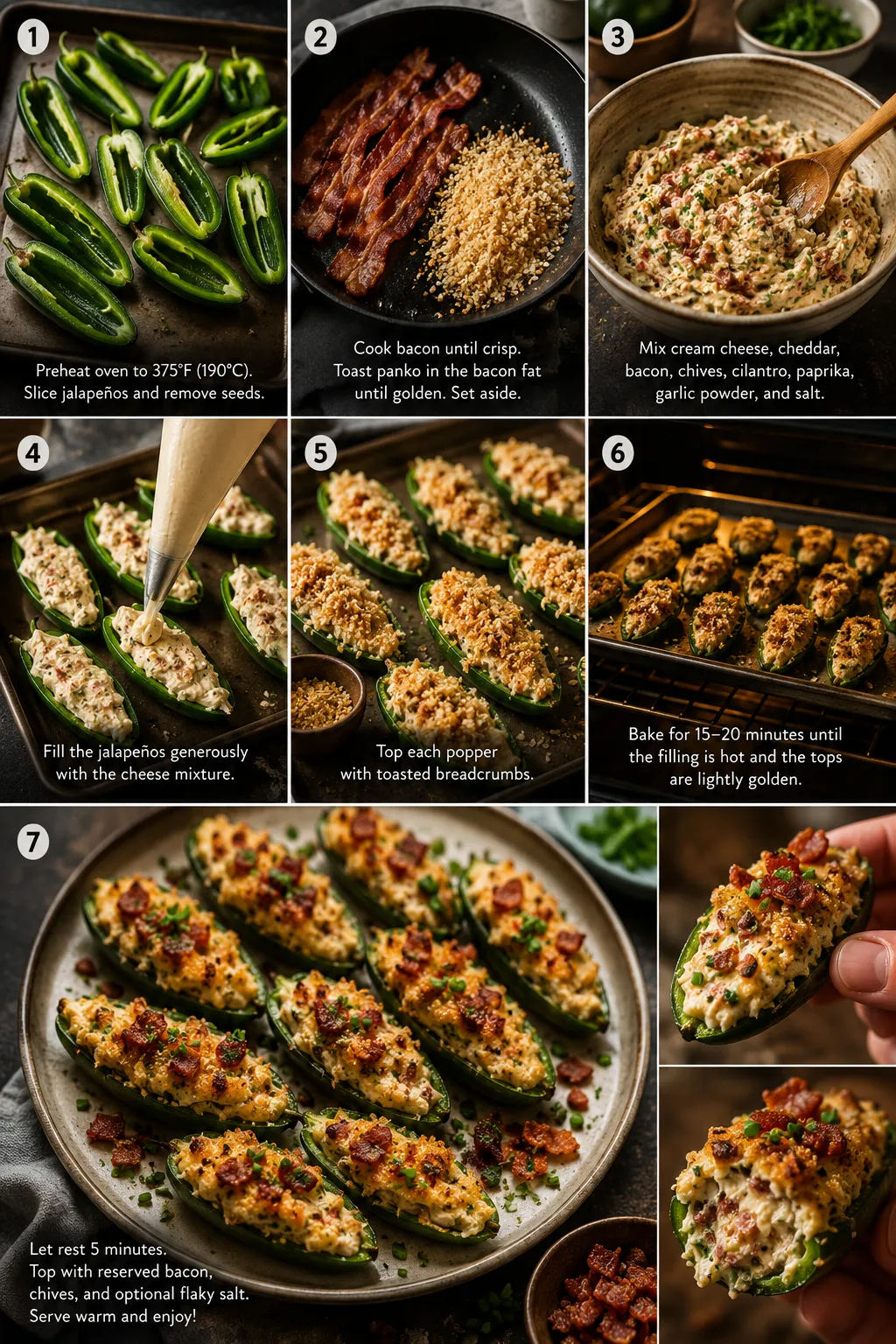 1
Preheat oven to 375°F (190°C). Slice jalapeños and remove seeds.

2
Cook bacon until crisp. Toast panko in the bacon fat until golden. Set aside.

3
Mix cream cheese, cheddar, bacon, chives, cilantro, paprika, garlic powder, and salt.

4
Fill the jalapeños generously with the cheese mixture.

5
Top each popper with toasted breadcrumbs.

6
Bake for 15–20 minutes until the filling is hot and the tops are lightly golden.

7
Let rest 5 minutes. Top with reserved bacon, chives, and optional flaky salt. Serve warm and enjoy!