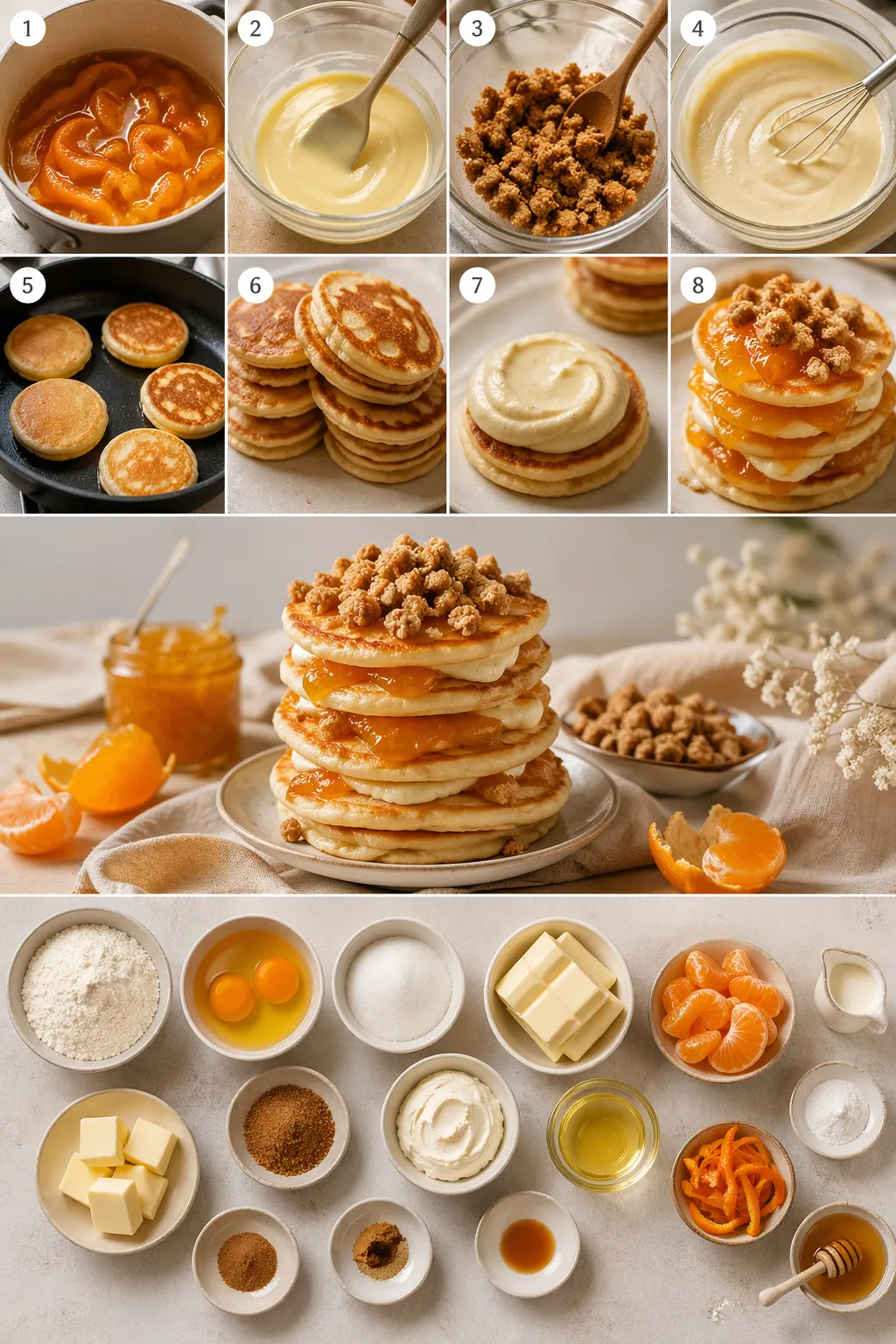 1
2
3
4
5
6
7
8