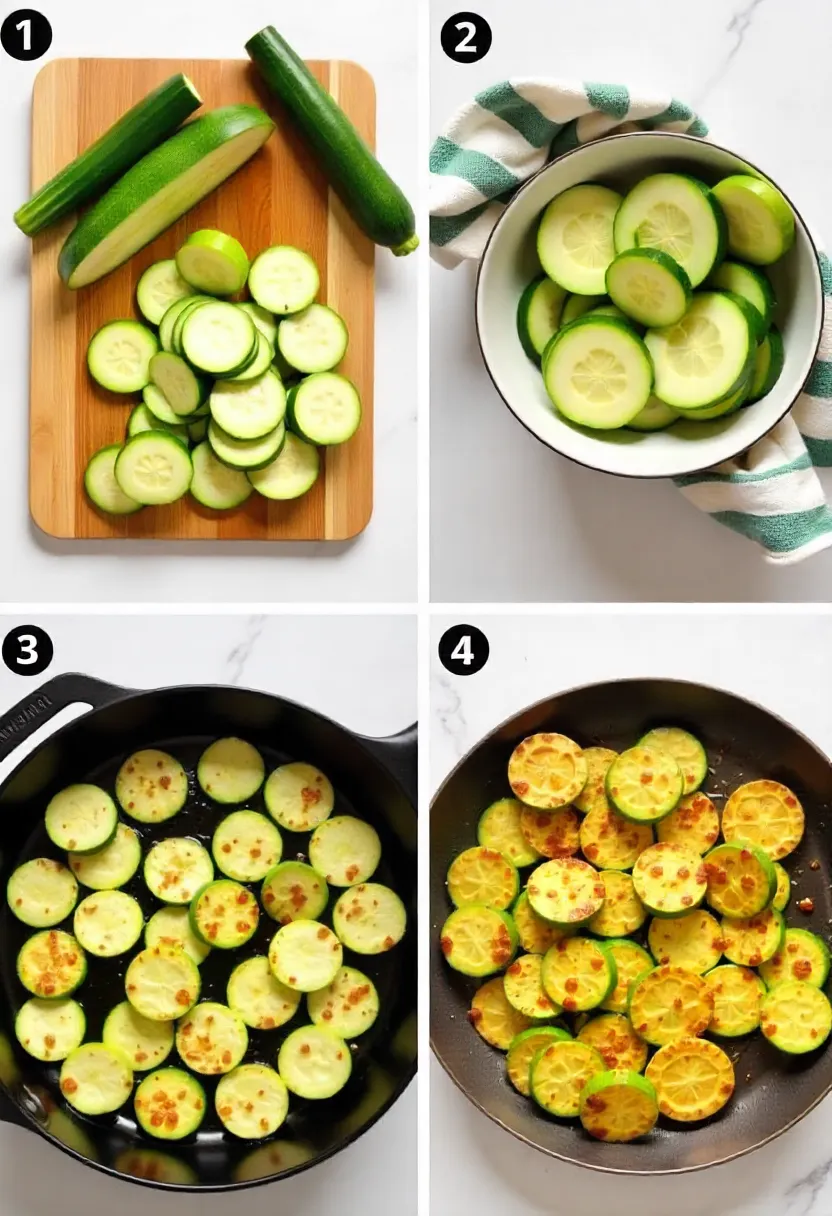 1

2

3

4