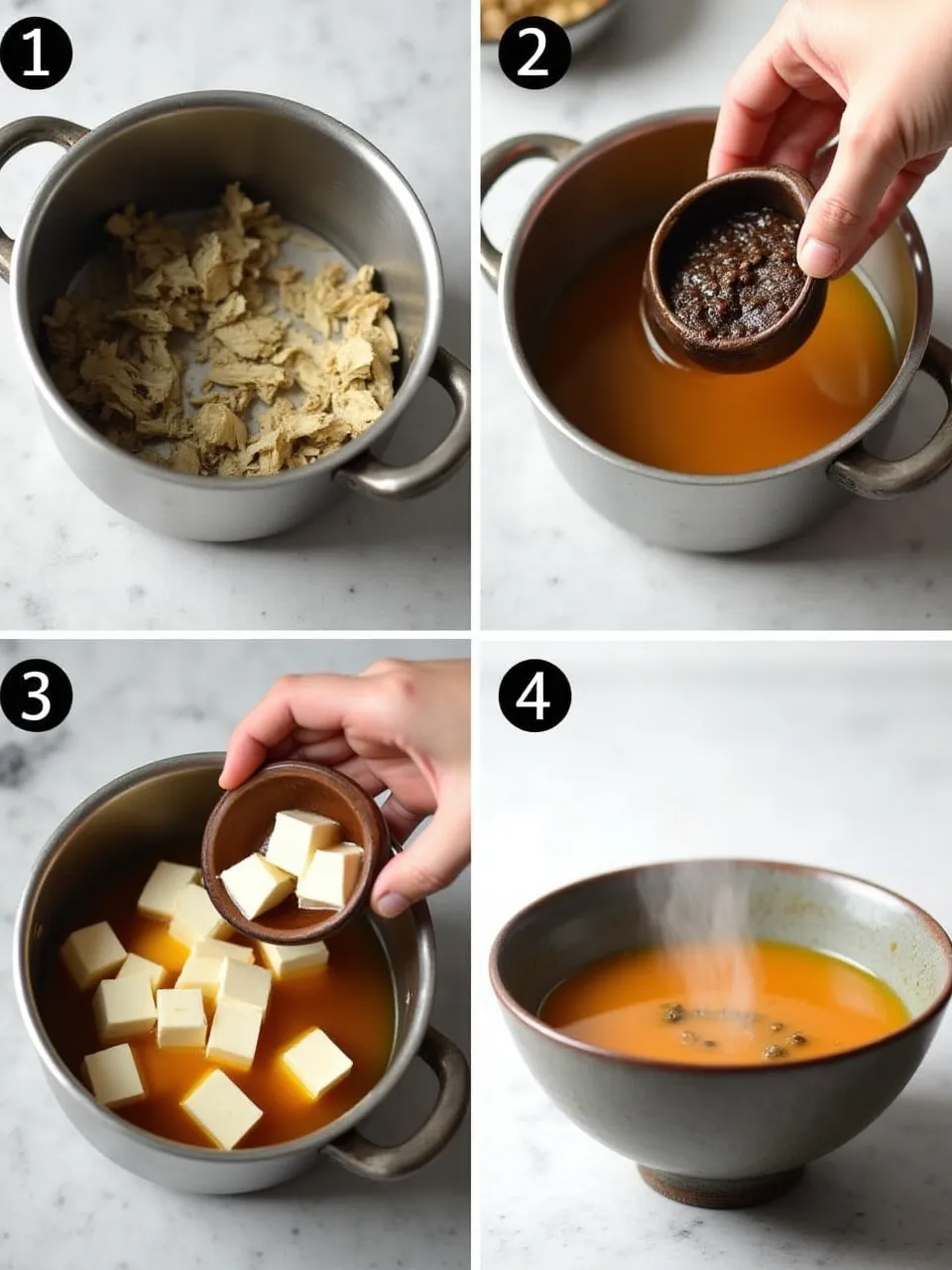 1
2
3
4