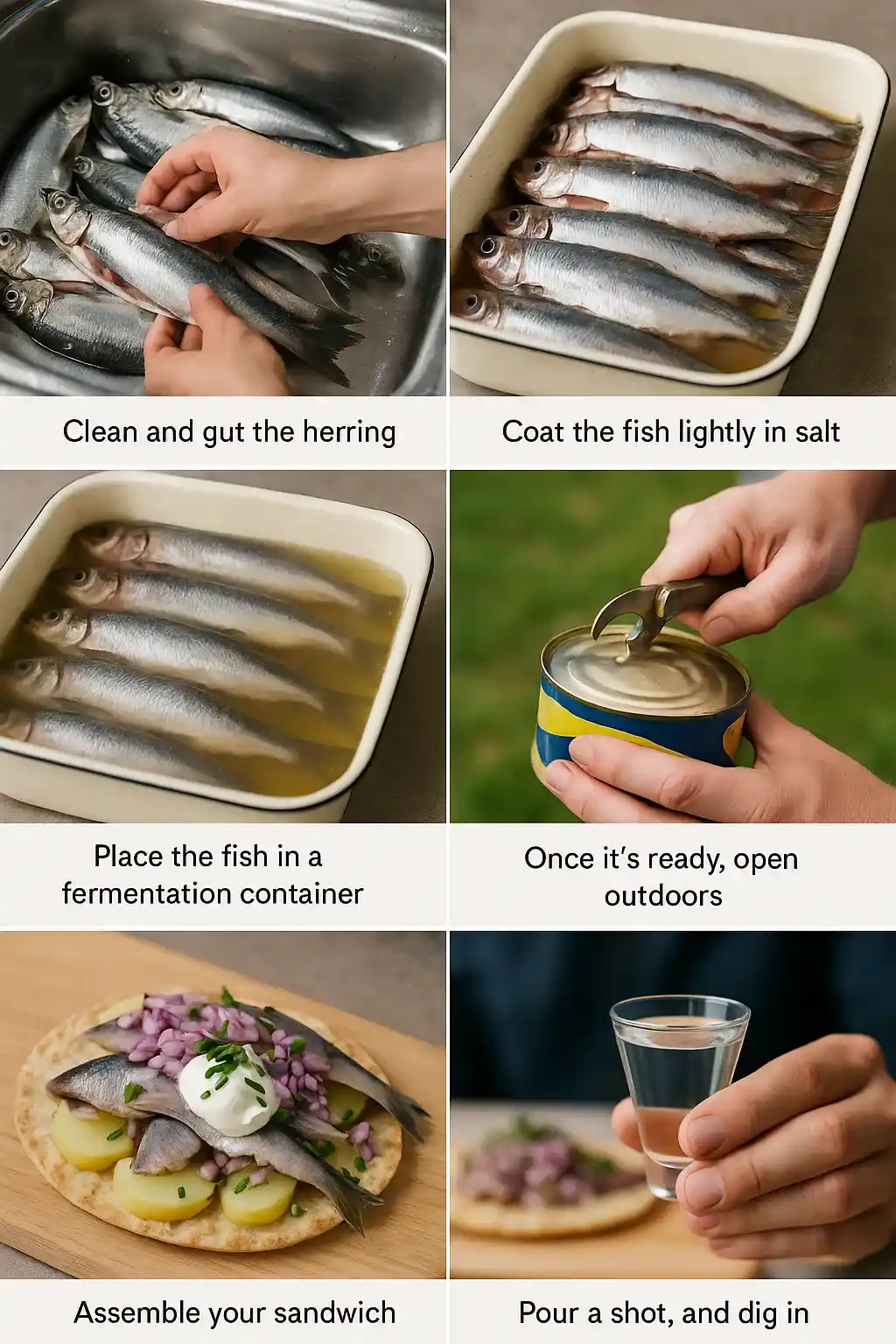 Clean and gut the herring

Coat the fish lightly in salt

Place the fish in a fermentation container

Once it's ready, open outdoors

Assemble your sandwich

Pour a shot, and dig in