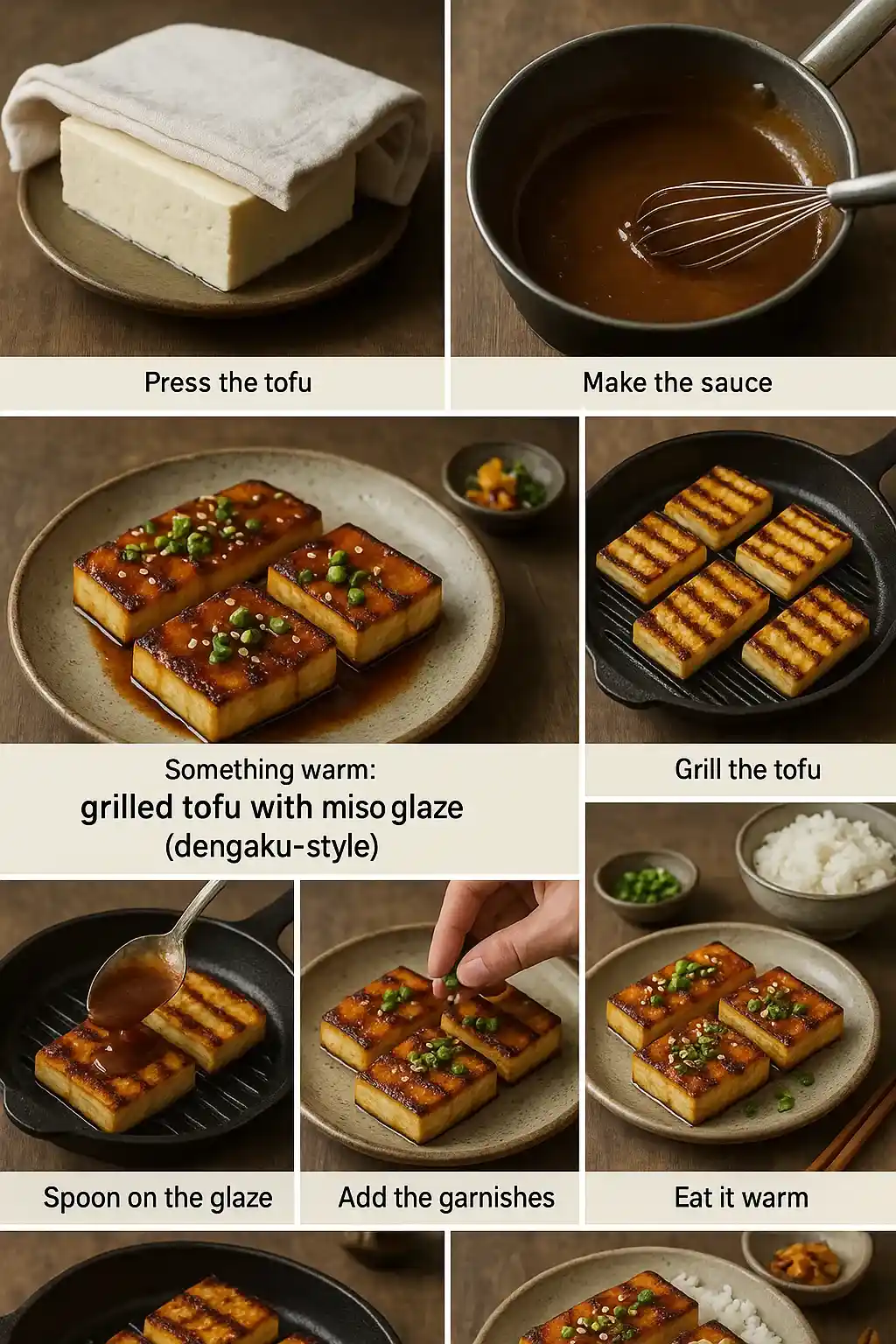 Press the tofu

Make the sauce

Something warm:
grilled tofu with miso glaze
(dengaku-style)

Grill the tofu

Spoon on the glaze

Add the garnishes

Eat it warm