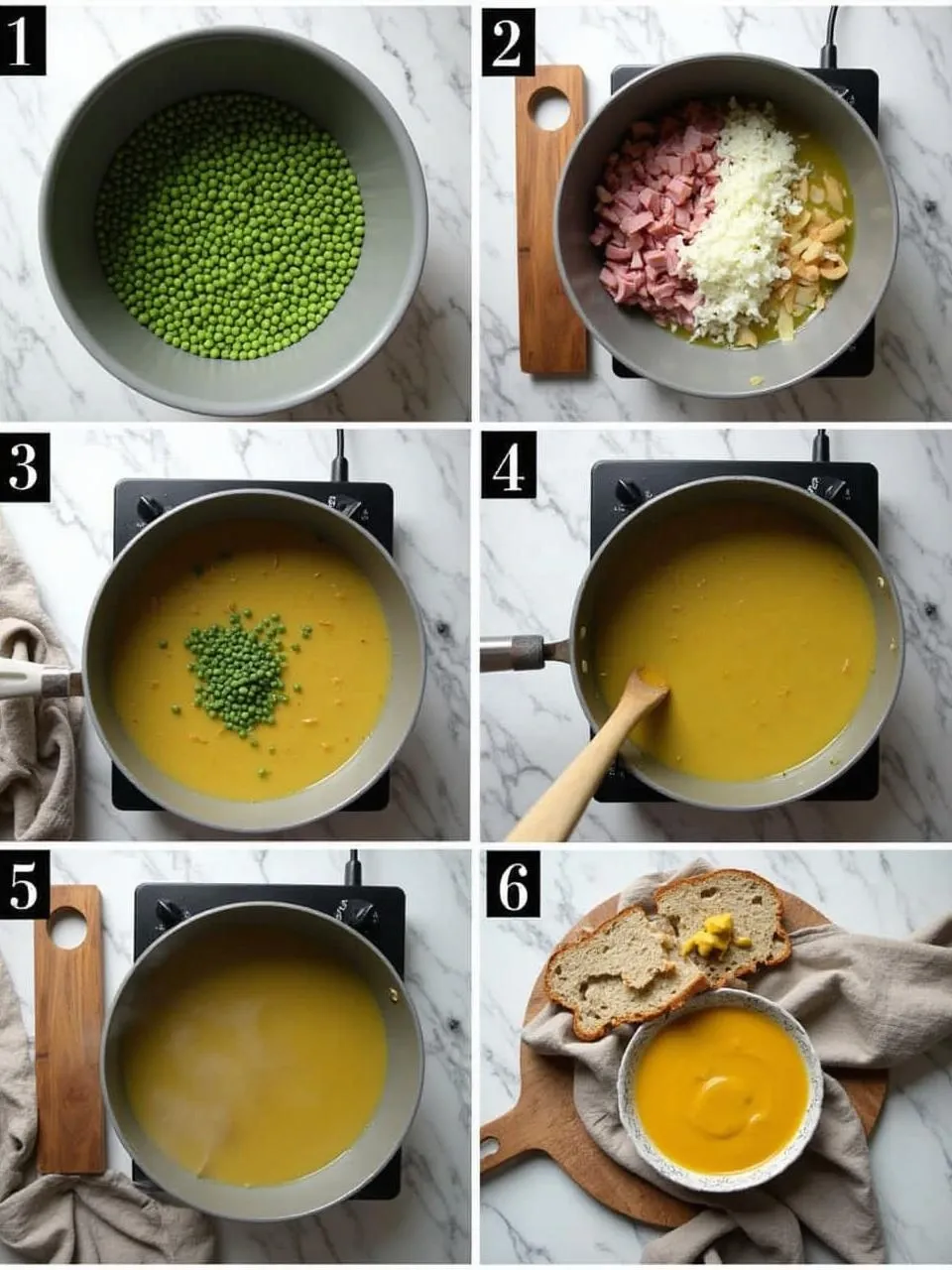 1

2

3

4

5

6