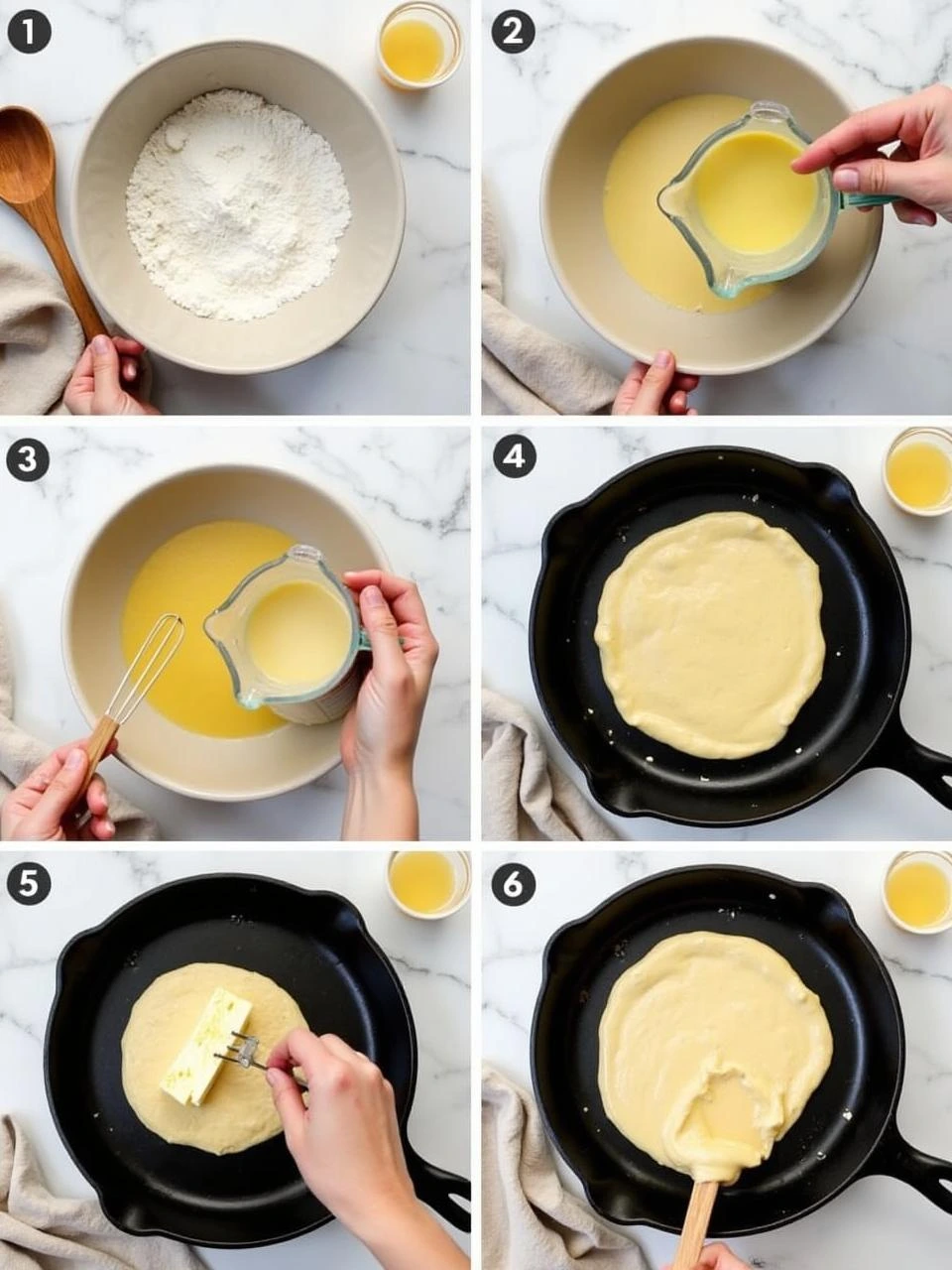 1

2

3

4

5

6