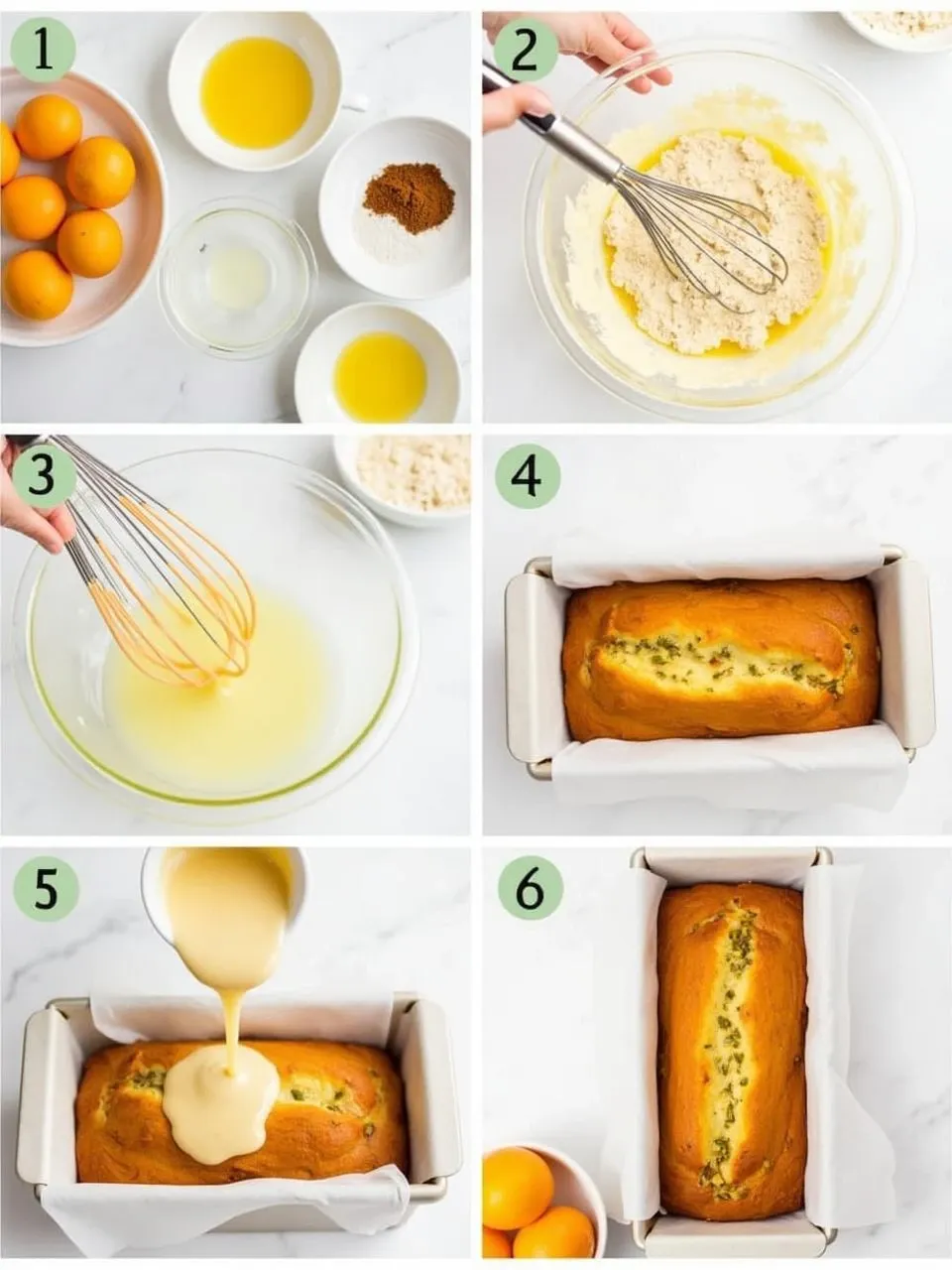 1
2
3
4
5
6