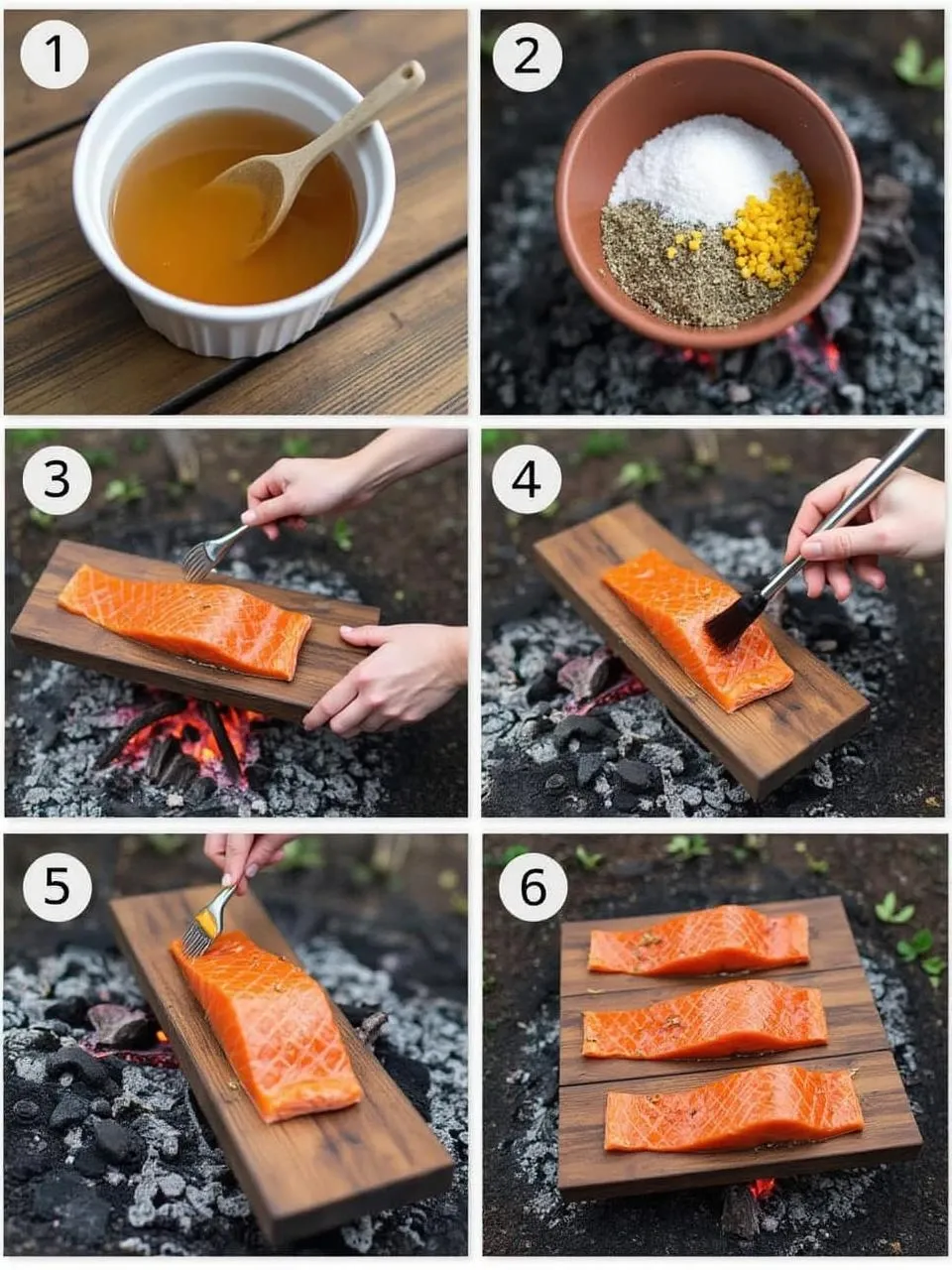 1

2

3

4

5

6