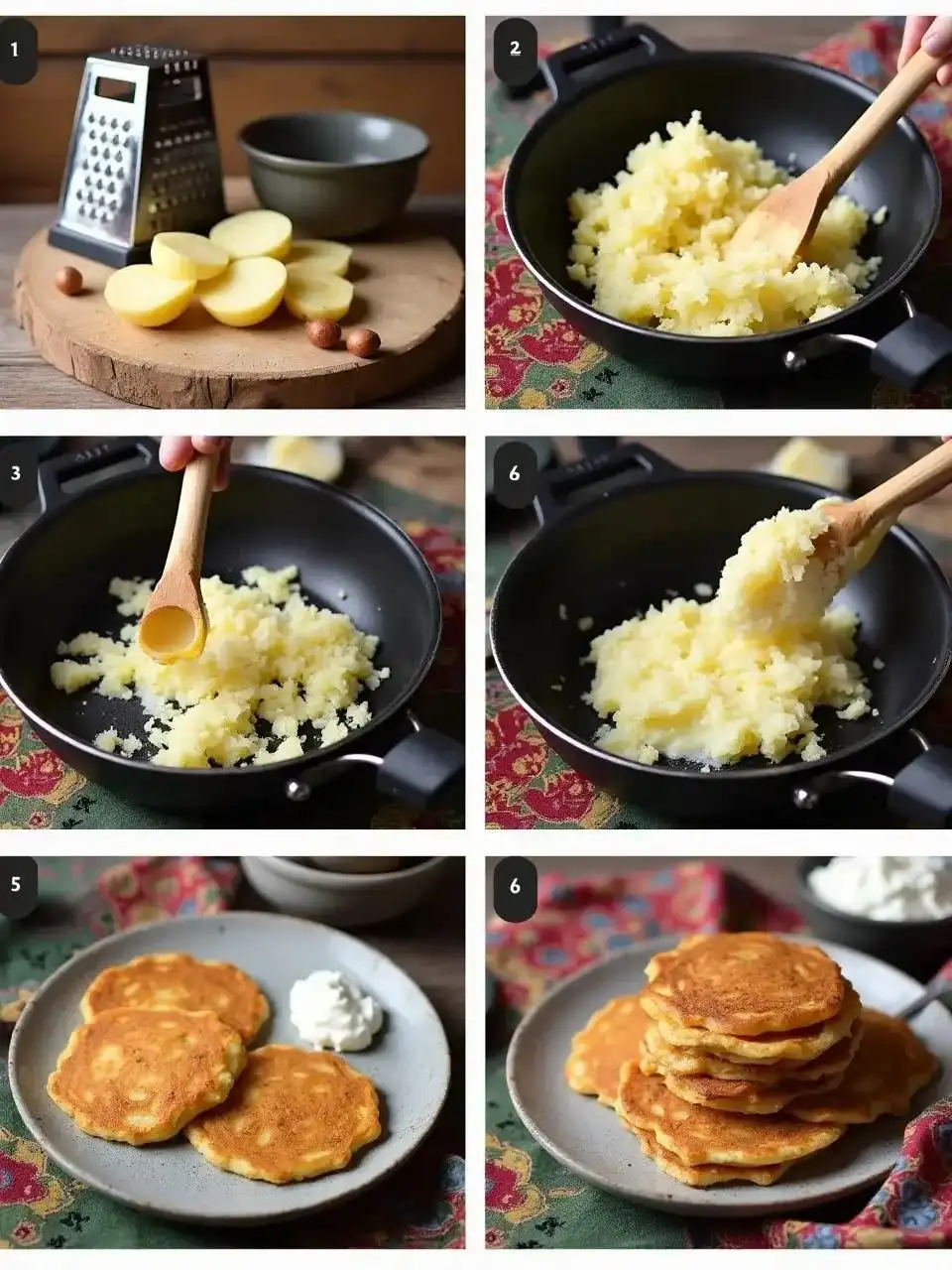 1

2

3

6

5

6