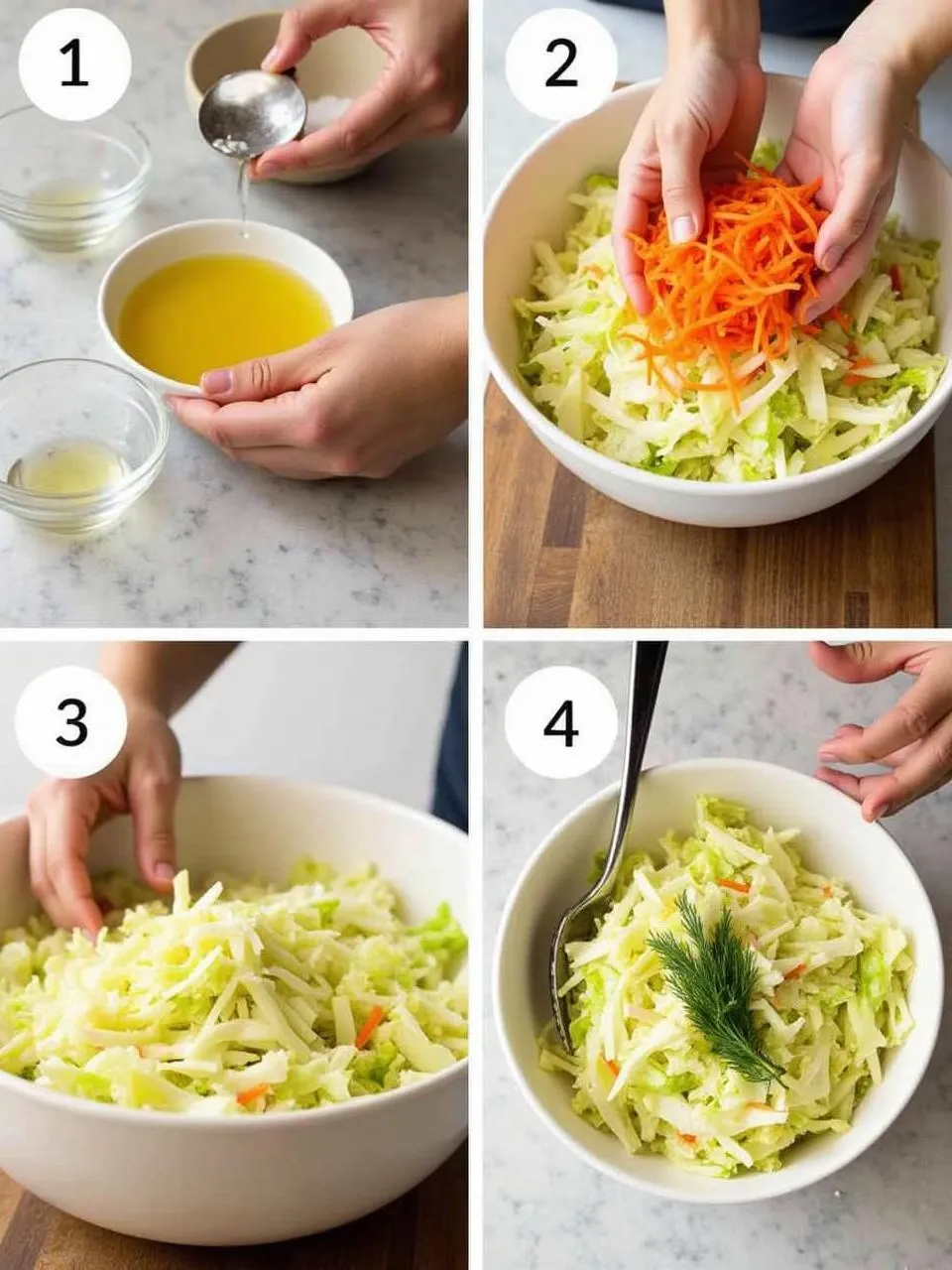 1

2

3

4