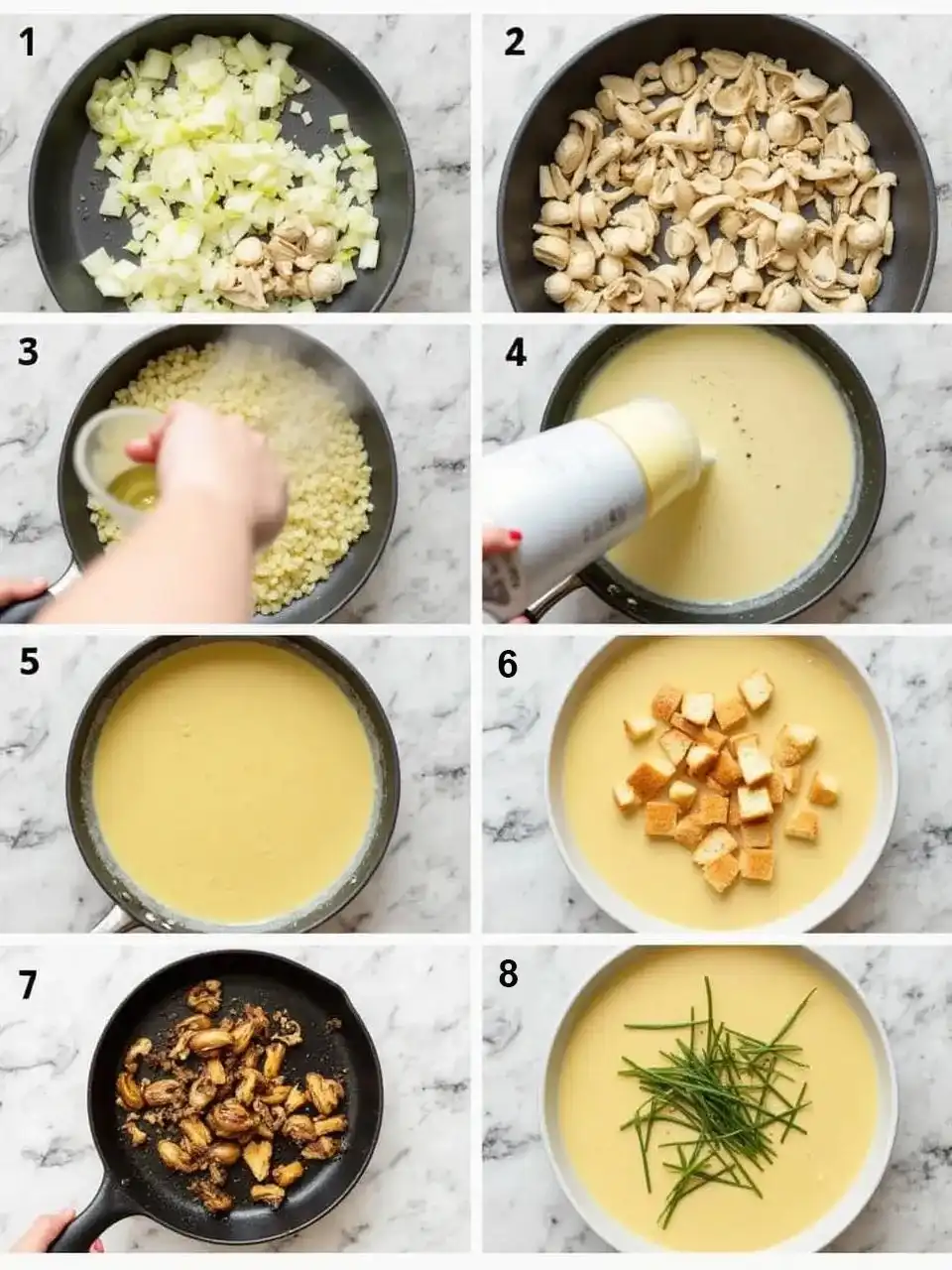 1

2

3

4

5

6

7

8