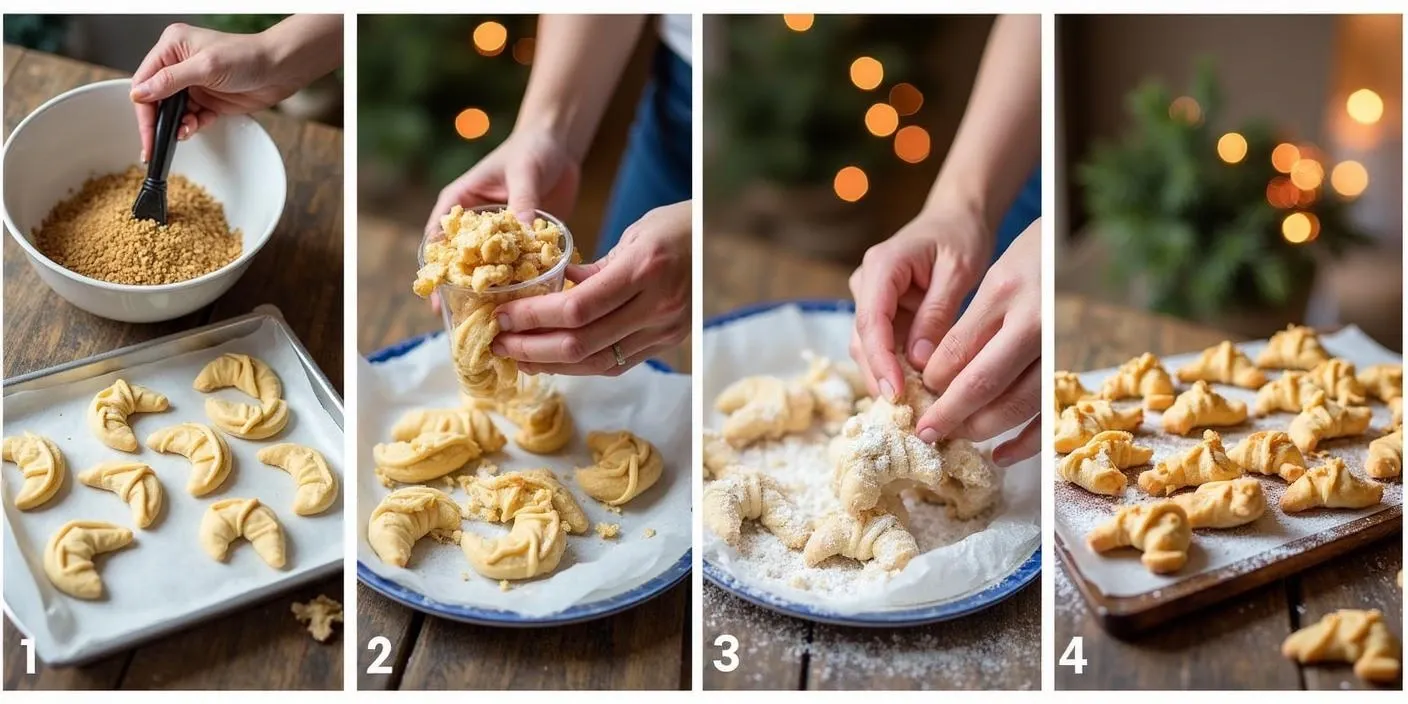 1

2

3

4